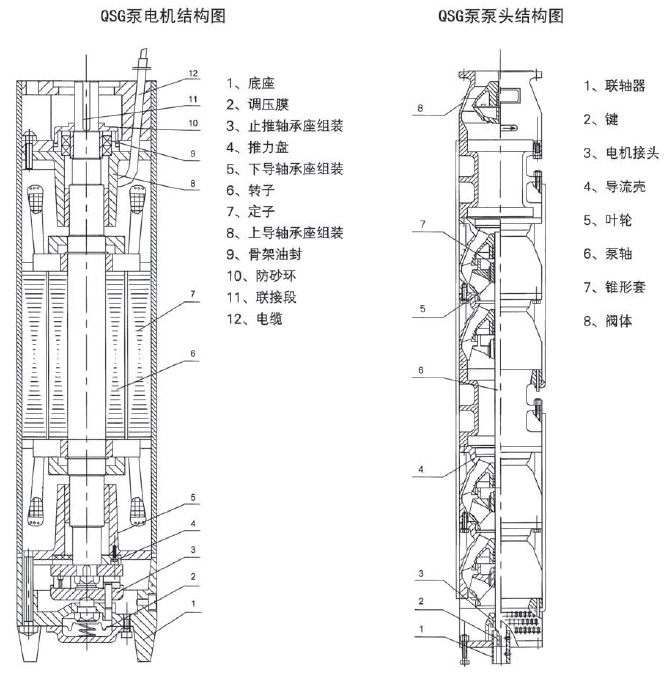 QSG泵电机结构图

12
11
10
9
8
7
6
5
4
3
2
1

1、底座
2、调压膜
3、止推轴承座组装
4、推力盘
5、下导轴承座组装
6、转子
7、定子
8、上导轴承座组装
9、骨架油封
10、防砂环
11、联接段
12、电缆

QSG泵泵头结构图

8
7
5
6
4
3
2
1

1、联轴器
2、键
3、电机接头
4、导流壳
5、叶轮
6、泵轴
7、锥形套
8、阀体